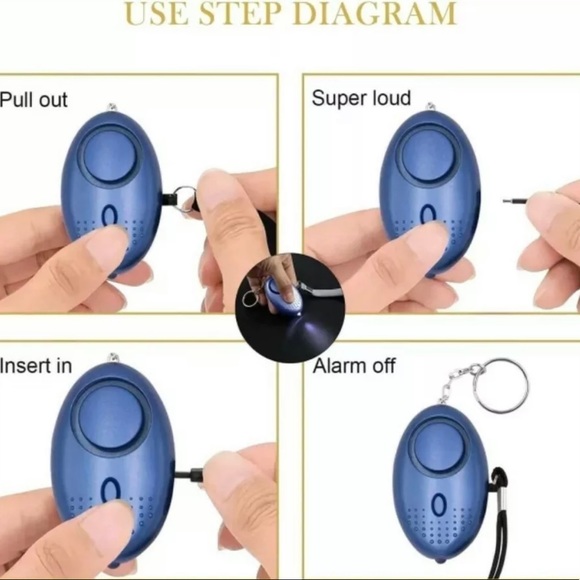 USE STEP DIAGRAM

Pull out

Super loud

Insert in

Alarm off